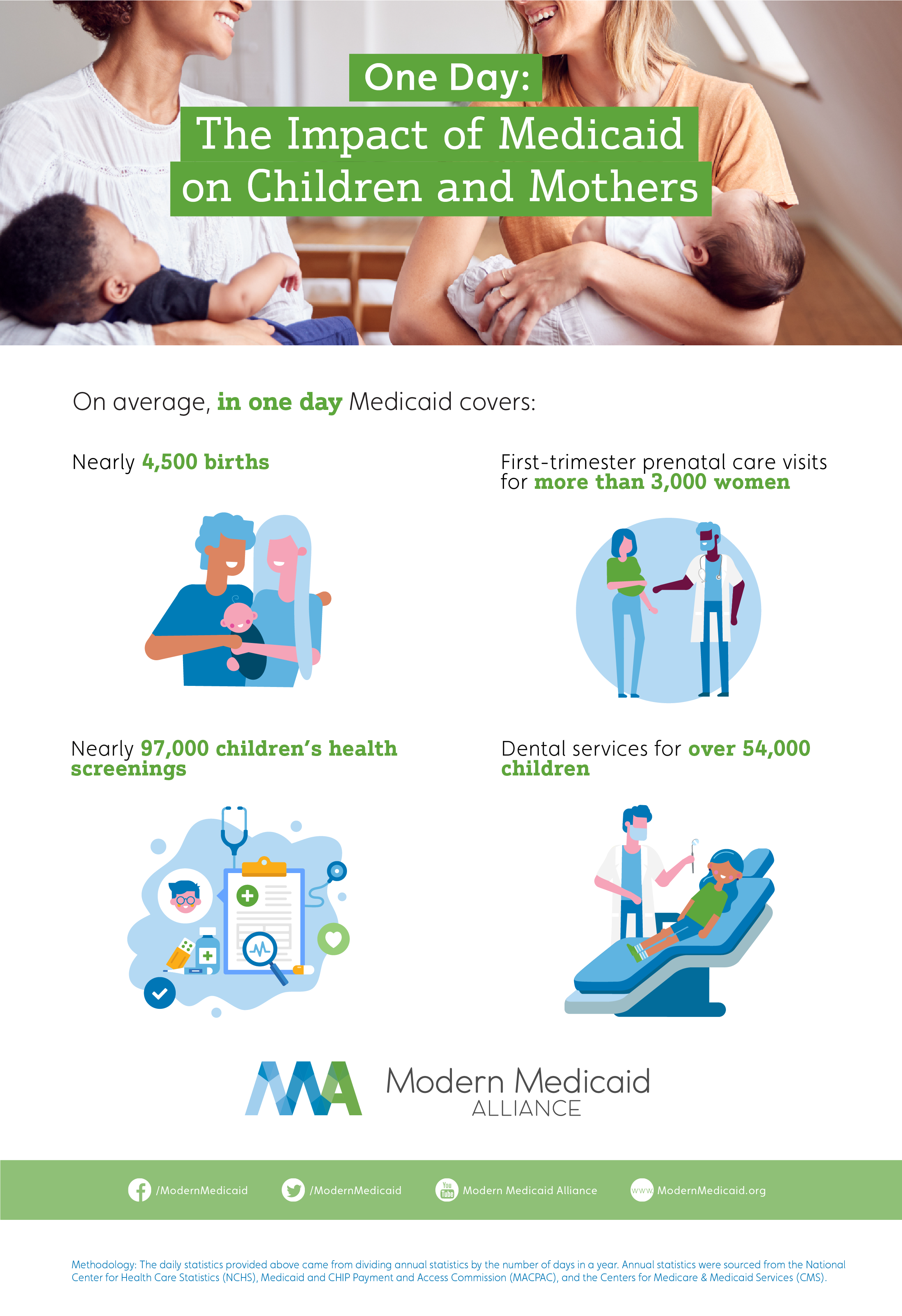 One Day:
The Impact of Medicaid on Children and Mothers

On average, in one day Medicaid covers:

Nearly 4,500 births

First-trimester prenatal care visits for more than 3,000 women

Nearly 97,000 children's health screenings

Dental services for over 54,000 children

Modern Medicaid ALLIANCE

/ModernMedicaid /ModernMedicaid You Tube Modern Medicaid Alliance www. ModernMedicaid.org

Methodology: The daily statistics provided above came from dividing annual statistics by the number of days in a year. Annual statistics were sourced from the National Center for Health Care Statistics (NCHS), Medicaid and CHIP Payment and Access Commission (MACPAC), and the Centers for Medicare & Medicaid Services (CMS).